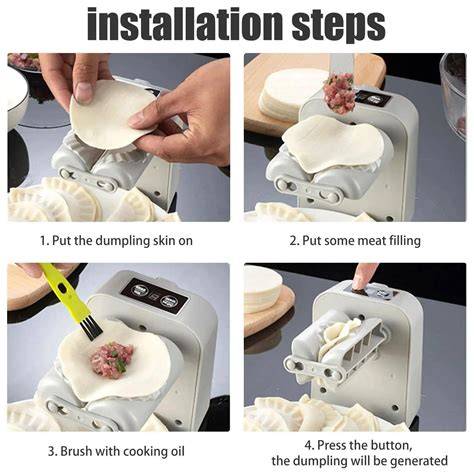 installation steps

1. Put the dumpling skin on

2. Put some meat filling

3. Brush with cooking oil

4. Press the button, the dumpling will be generated