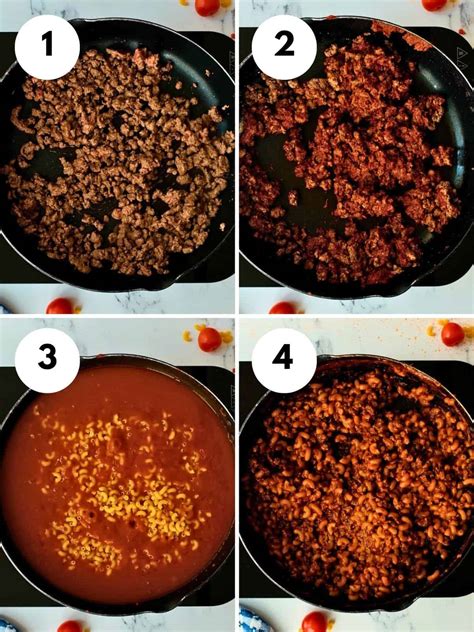 1

2

3

4